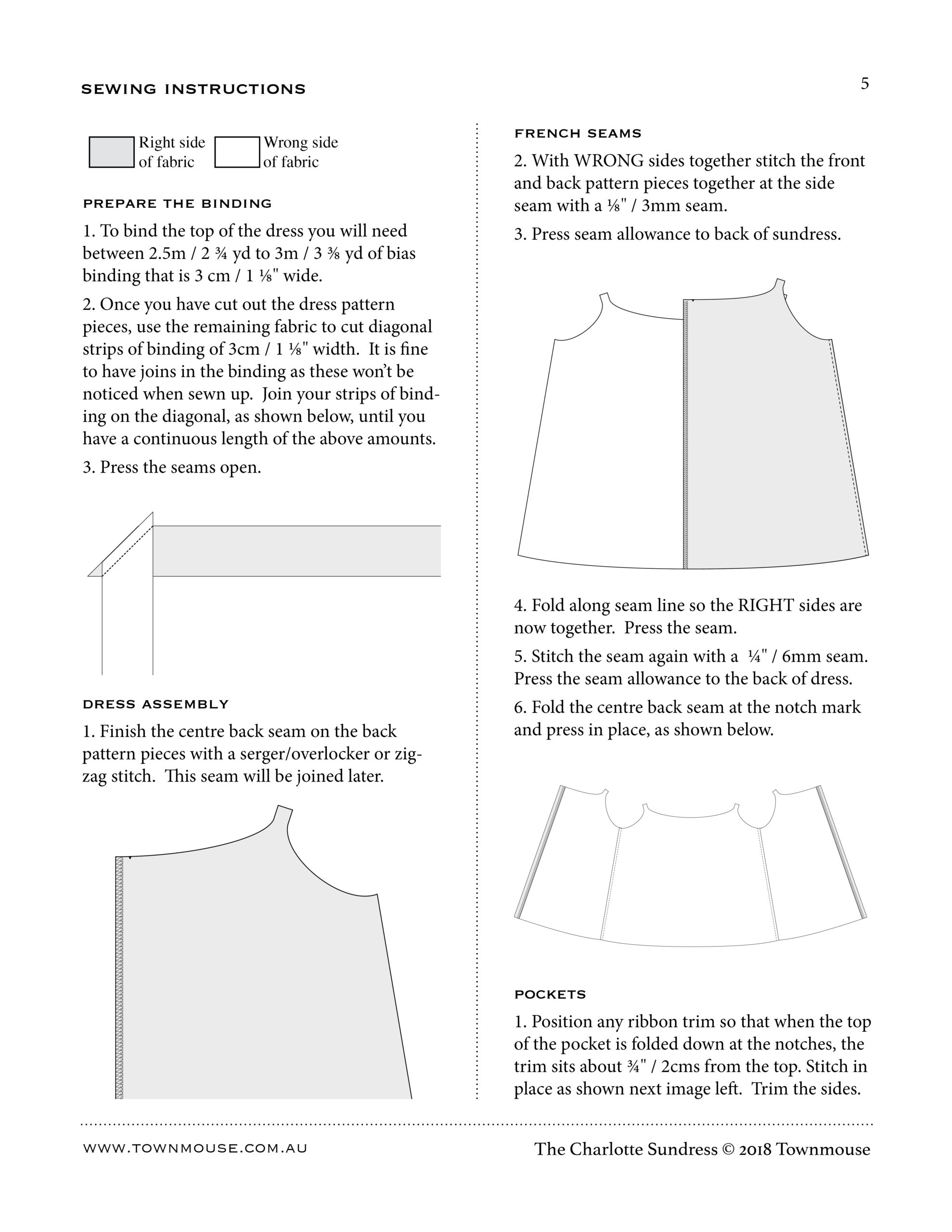 SEWING INSTRUCTIONS

5

Right side of fabric

Wrong side of fabric

PREPARE THE BINDING

1. To bind the top of the dress you will need between 2.5m / 2 ¾ yd to 3m / 3 ⅜ yd of bias binding that is 3 cm / 1 ⅛" wide.

2. Once you have cut out the dress pattern pieces, use the remaining fabric to cut diagonal strips of binding of 3cm / 1 ⅛" width. It is fine to have joins in the binding as these won't be noticed when sewn up. Join your strips of binding on the diagonal, as shown below, until you have a continuous length of the above amounts.

3. Press the seams open.

DRESS ASSEMBLY

1. Finish the centre back seam on the back pattern pieces with a serger/overlocker or zigzag stitch. This seam will be joined later.

FRENCH SEAMS

2. With WRONG sides together stitch the front and back pattern pieces together at the side seam with a ⅛" / 3mm seam.

3. Press seam allowance to back of sundress.

4. Fold along seam line so the RIGHT sides are now together. Press the seam.

5. Stitch the seam again with a ¼" / 6mm seam. Press the seam allowance to the back of dress.

6. Fold the centre back seam at the notch mark and press in place, as shown below.

POCKETS

1. Position any ribbon trim so that when the top of the pocket is folded down at the notches, the trim sits about ¾" / 2cms from the top. Stitch in place as shown next image left. Trim the sides.

WWW.TOWNMOUSE.COM.AU

The Charlotte Sundress © 2018 Townmouse